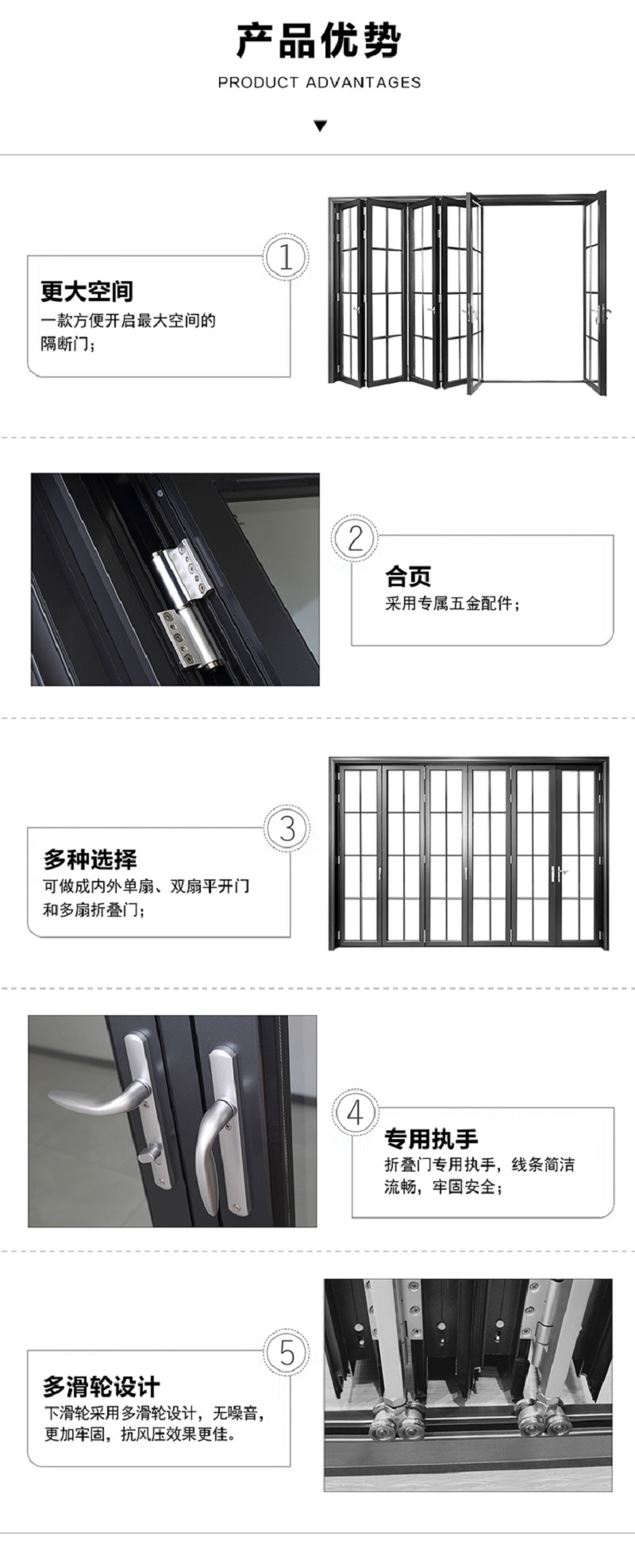 产品优势

PRODUCT ADVANTAGES

①

更大空间

一款方便开启最大空间的隔断门；

②

合页

采用专属五金配件；

③

多种选择

可做成内外单扇、双扇平开门和多扇折叠门；

④

专用执手

折叠门专用执手，线条简洁流畅，牢固安全；

⑤

多滑轮设计

下滑轮采用多滑轮设计，无噪音，更加牢固，抗风压效果更佳。